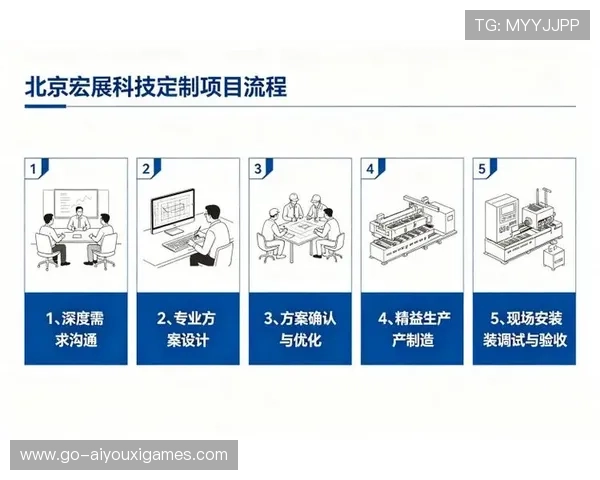 TG: MYYJJPP

北京宏展科技定制项目流程

1

1、深度需求沟通

2

2、专业方案设计

3

3、方案确认与优化

4

4、精益生产产制造

5

5、现场安装装调试与验收

www.go-aiyouxigames.com